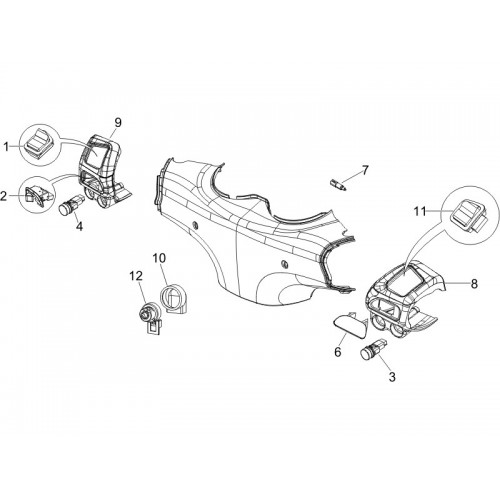 9
1
2
4
7
11
10
12
8
6
3